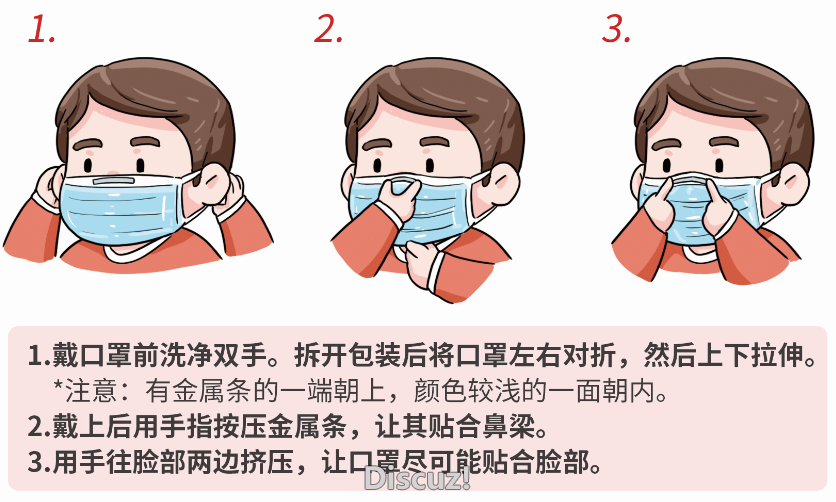 1.

2.

3.

1.戴口罩前洗净双手。拆开包装后将口罩左右对折，然后上下拉伸。
*注意：有金属条的一端朝上，颜色较浅的一面朝内。
2.戴上后用手指按压金属条，让其贴合鼻梁。
3.用手往脸部两边挤压，让口罩尽可能贴合脸部。

Discuz!